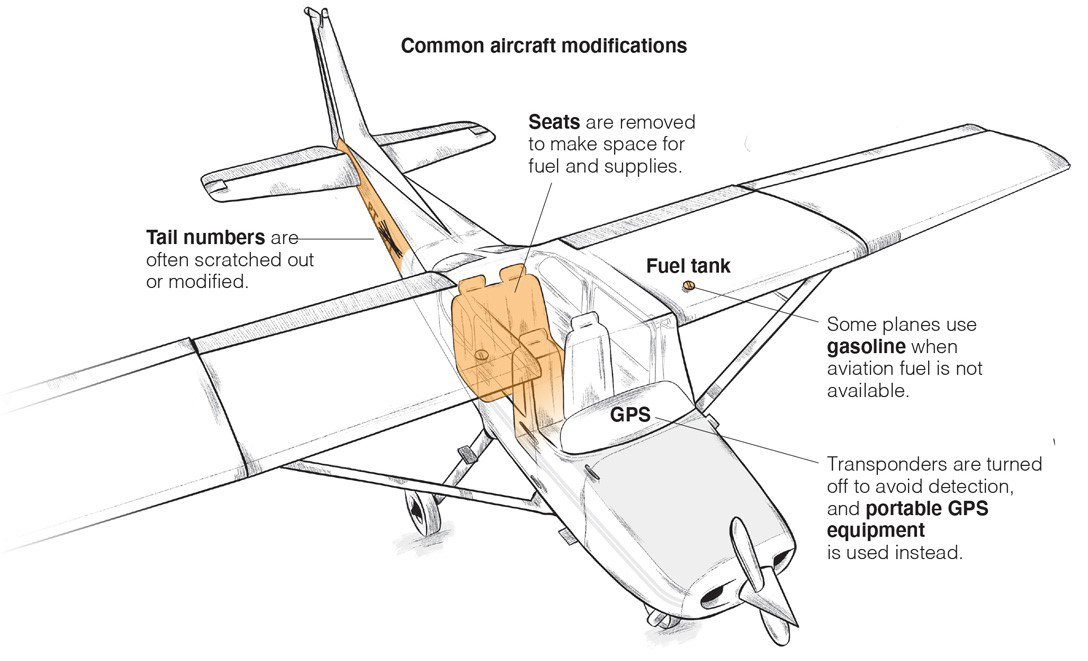 Common aircraft modifications

Seats are removed to make space for fuel and supplies.

Tail numbers are often scratched out or modified.

Fuel tank

Some planes use gasoline when aviation fuel is not available.

GPS

Transponders are turned off to avoid detection, and portable GPS equipment is used instead.